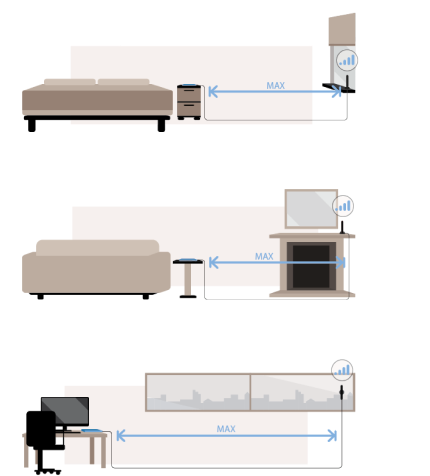 MAX

MAX

MAX